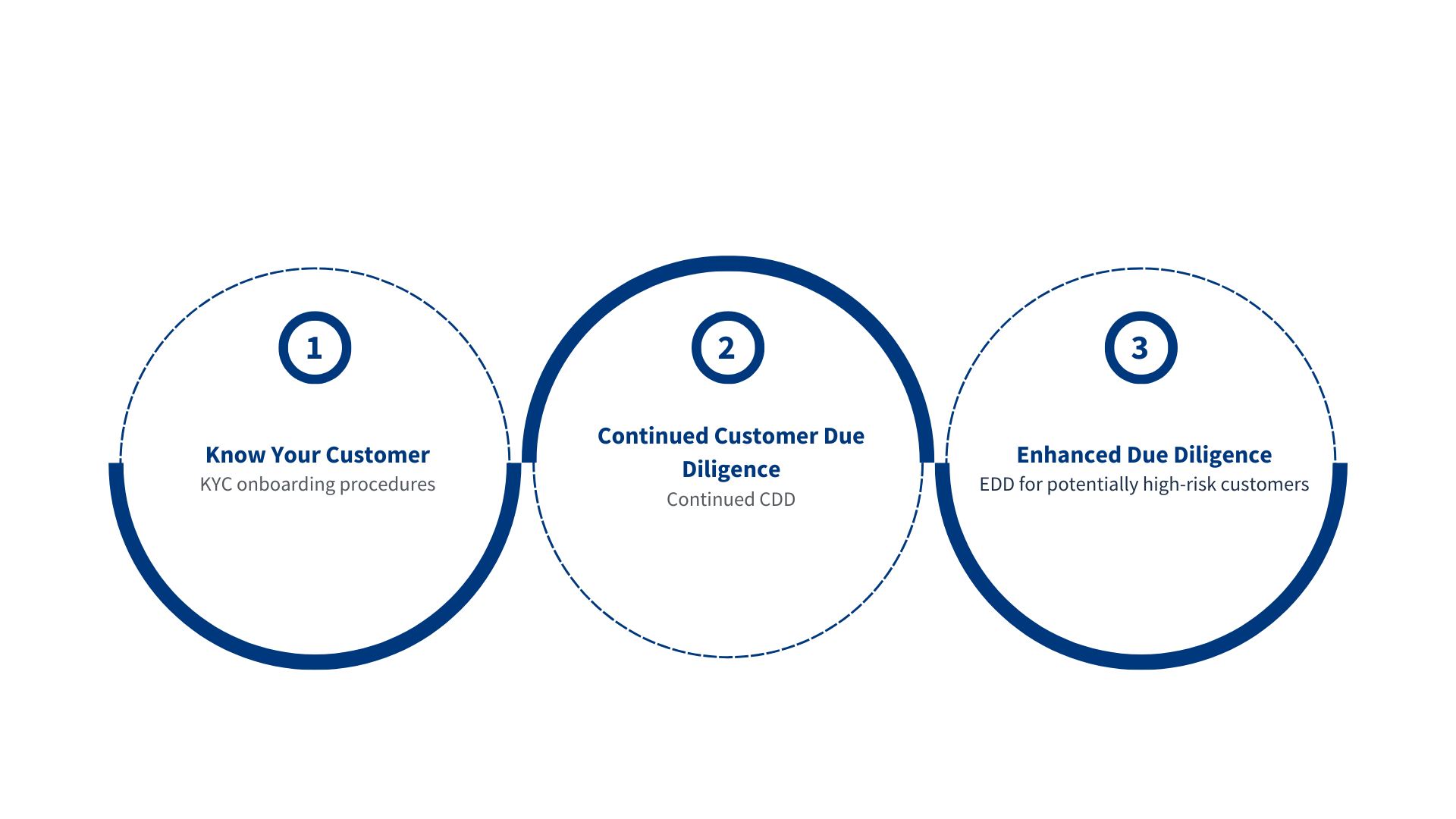 1

Know Your Customer
KYC onboarding procedures

2

Continued Customer Due Diligence
Continued CDD

3

Enhanced Due Diligence
EDD for potentially high-risk customers